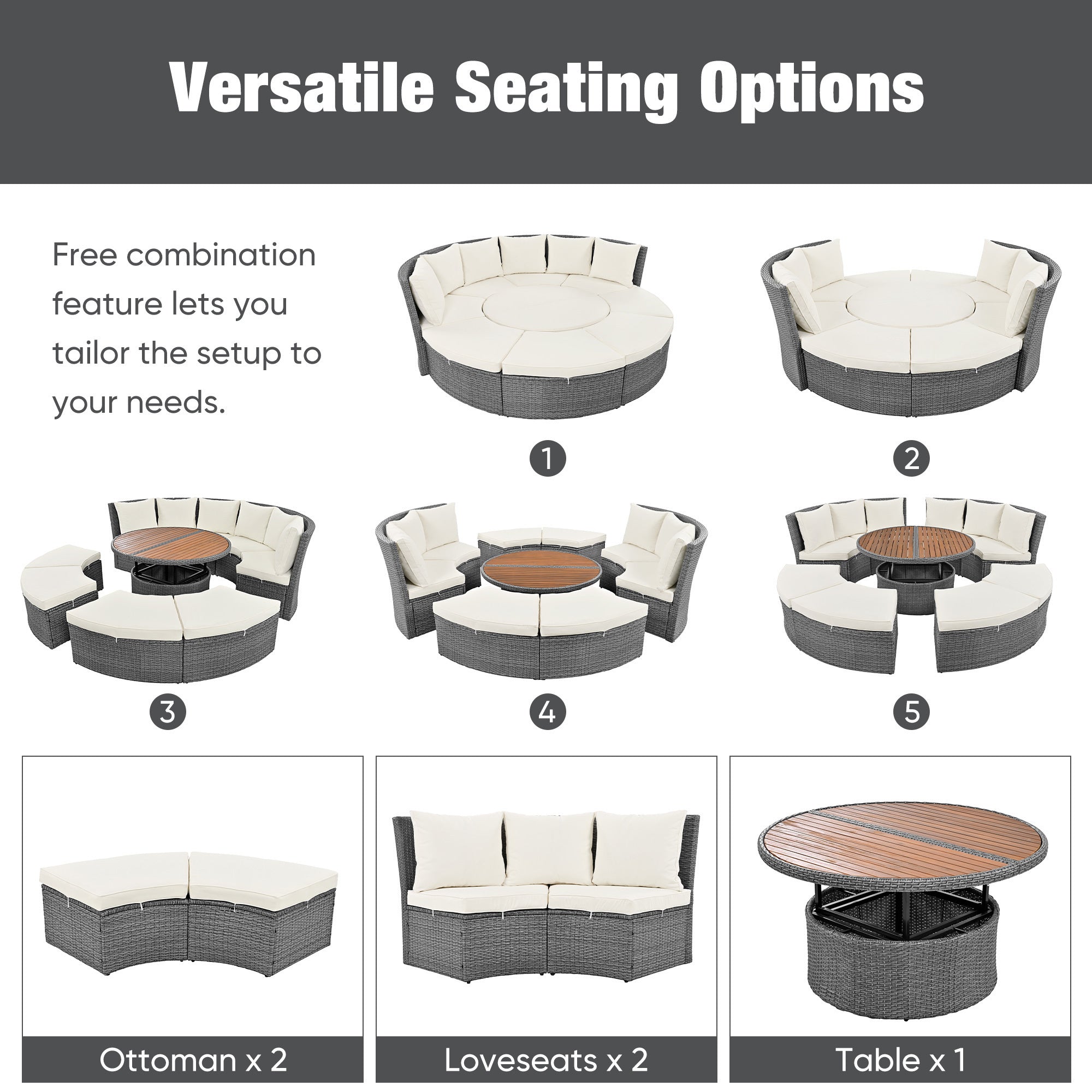 Versatile Seating Options

Free combination feature lets you tailor the setup to your needs.

1

2

3

4

5

Ottoman x 2

Loveseats x 2

Table x 1